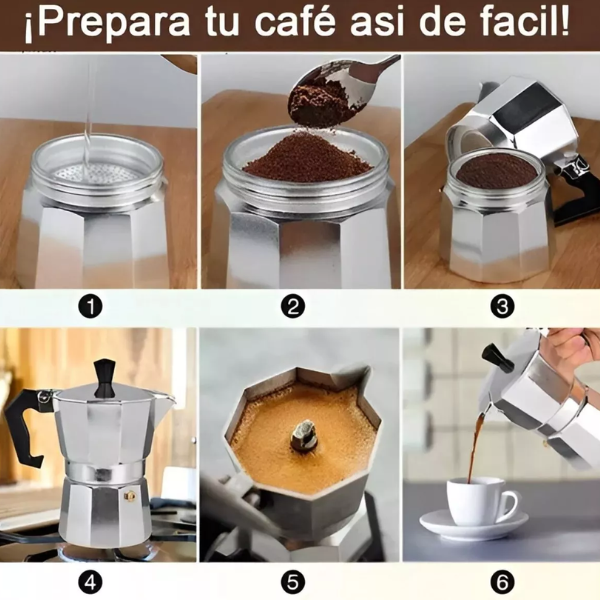 ¡Prepara tu café asi de facil!

1

2

3

4

5

6